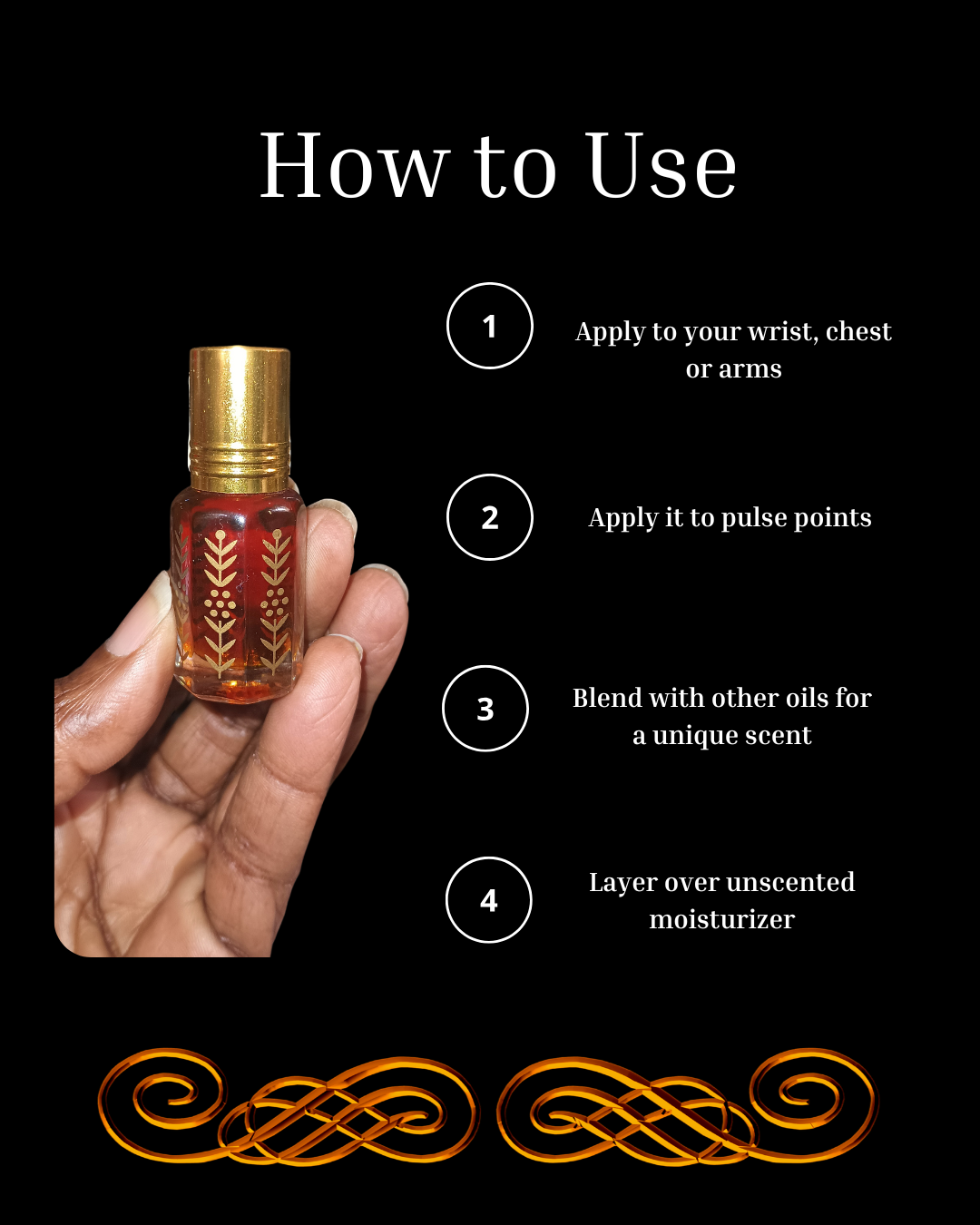 How to Use

1

Apply to your wrist, chest or arms

2

Apply it to pulse points

3

Blend with other oils for a unique scent

4

Layer over unscented moisturizer